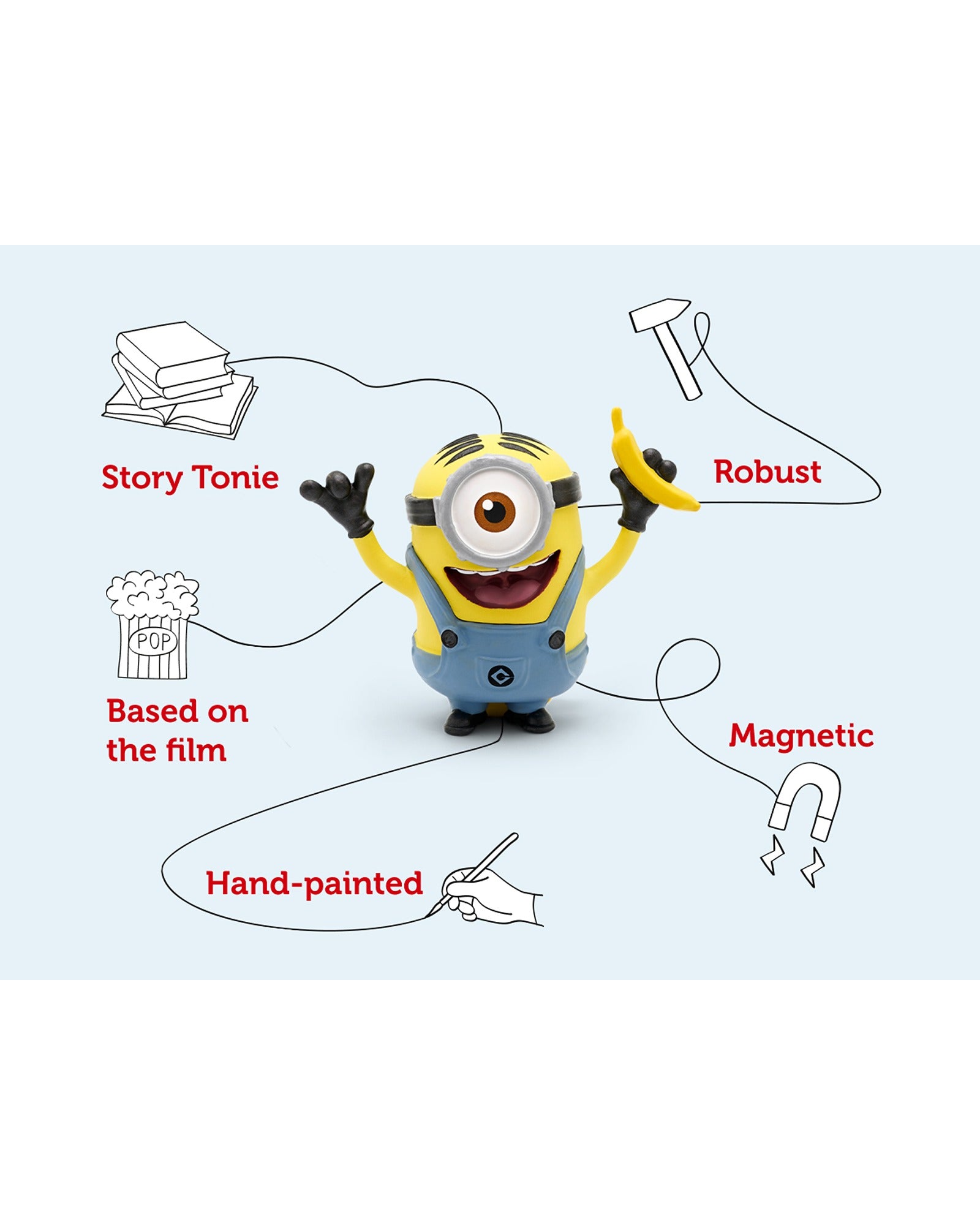 Story Tonie

Robust

POP

Based on the film

Magnetic

Hand-painted