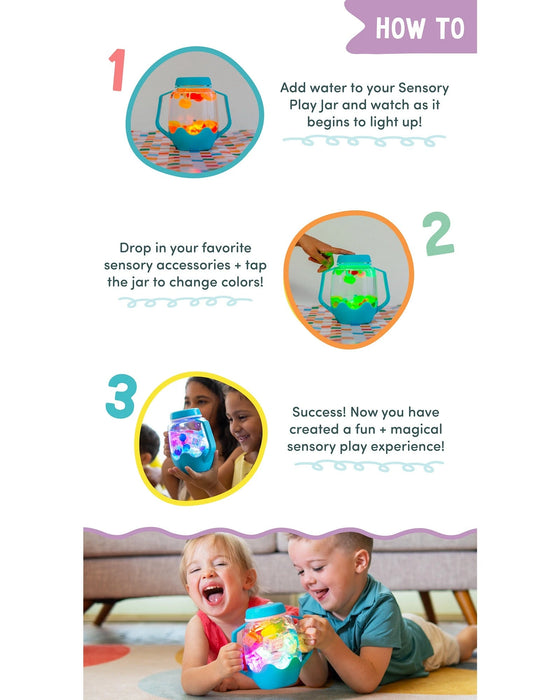 HOW TO

1

Add water to your Sensory Play Jar and watch as it begins to light up!

2

Drop in your favorite sensory accessories + tap the jar to change colors!

3

Success! Now you have created a fun + magical sensory play experience!